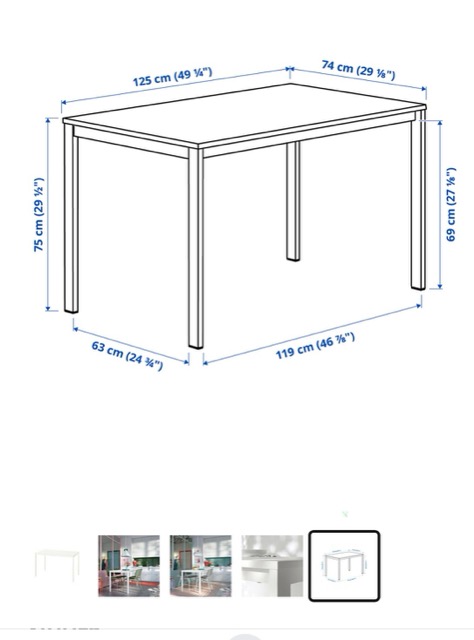 125 cm (49 ¼")
74 cm (29 ⅛")
75 cm (29 ½")
69 cm (27 ⅛")
63 cm (24 ¾")
119 cm (46 ⅞")